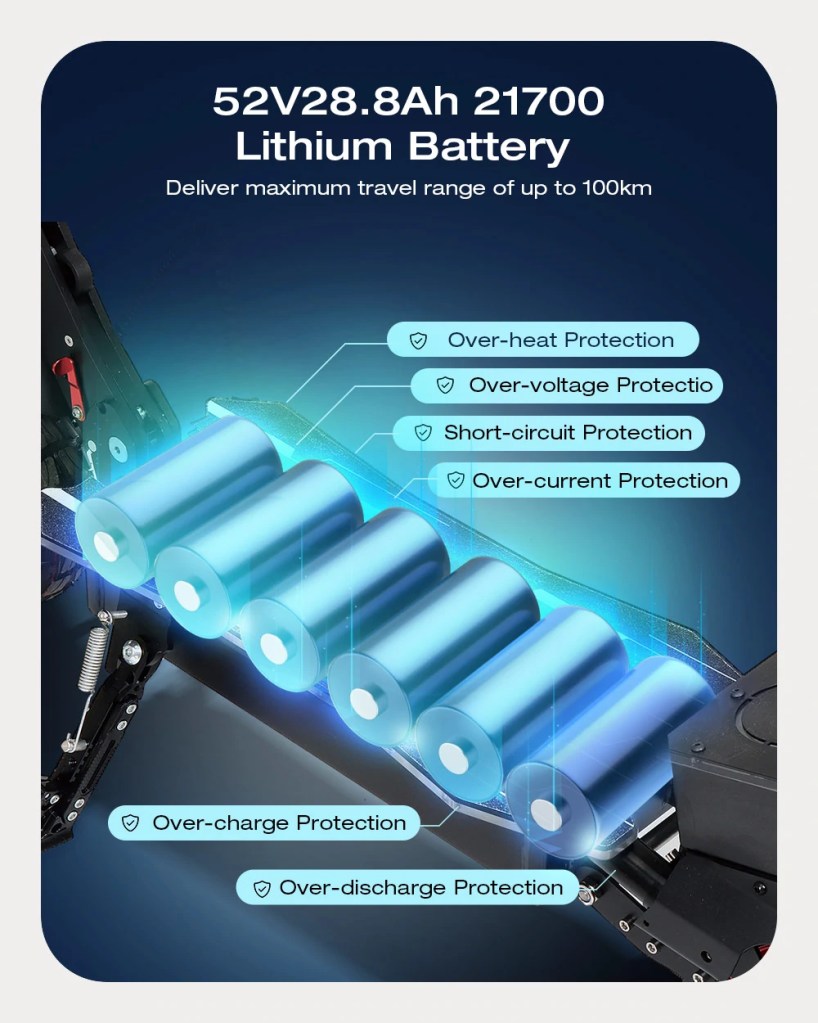 52V28.8Ah 21700 Lithium Battery

Deliver maximum travel range of up to 100km

Over-heat Protection

Over-voltage Protectio

Short-circuit Protection

Over-current Protection

Over-charge Protection

Over-discharge Protection